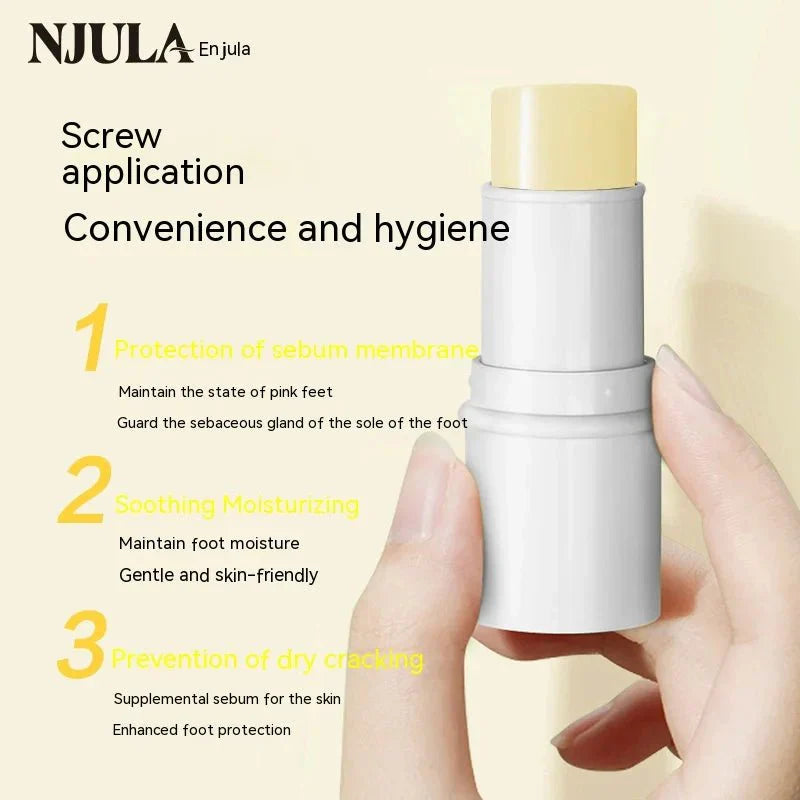 NJULA Enjula

Screw application

Convenience and hygiene

1 Protection of sebum membrane

Maintain the state of pink feet

Guard the sebaceous gland of the sole of the foot

2 Soothing Moisturizing

Maintain foot moisture

Gentle and skin-friendly

3 Prevention of dry cracking

Supplemental sebum for the skin

Enhanced foot protection