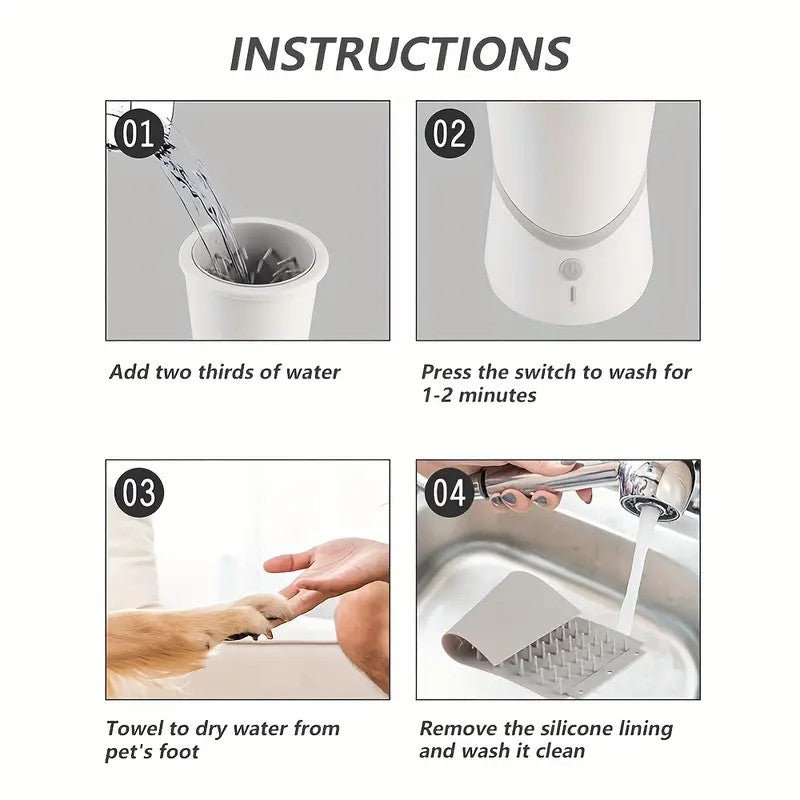 INSTRUCTIONS

01

Add two thirds of water

02

Press the switch to wash for 1-2 minutes

03

Towel to dry water from pet's foot

04

Remove the silicone lining and wash it clean