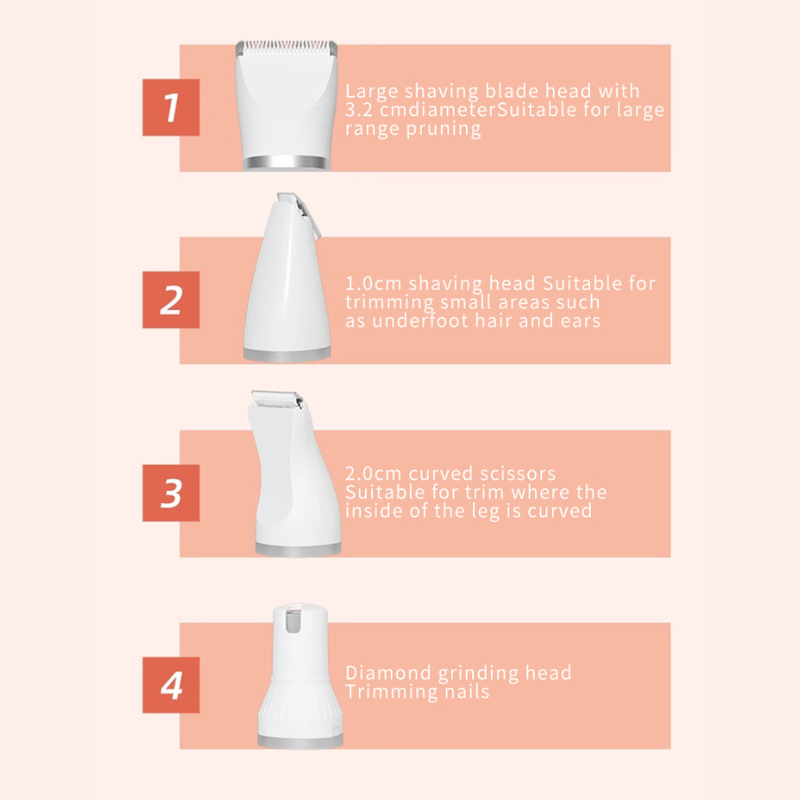 1

Large shaving blade head with 3.2 cmdiameterSuitable for large range pruning

2

1.0cm shaving head Suitable for trimming small areas such as underfoot hair and ears

3

2.0cm curved scissors Suitable for trim where the inside of the leg is curved

4

Diamond grinding head Trimming nails