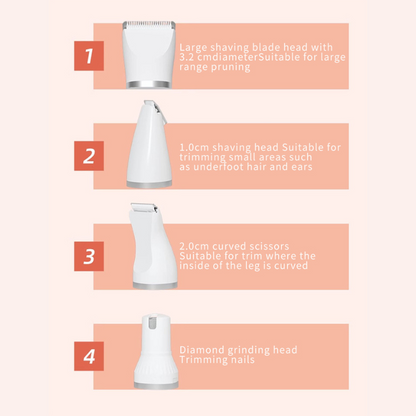 1

Large shaving blade head with 3.2 cmdiameterSuitable for large range pruning

2

1.0cm shaving head Suitable for trimming small areas such as underfoot hair and ears

3

2.0cm curved scissors Suitable for trim where the inside of the leg is curved

4

Diamond grinding head Trimming nails